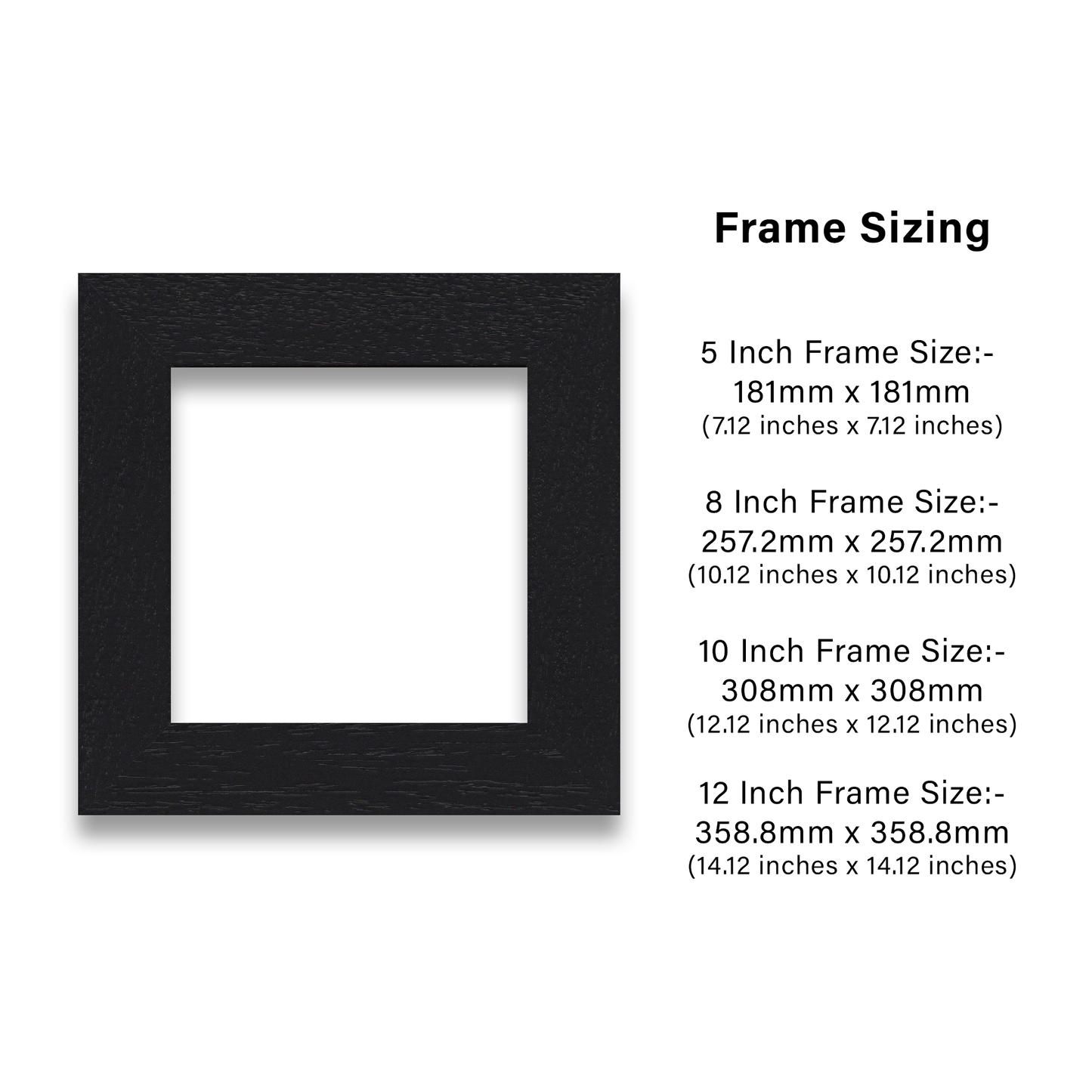 Frame Sizing

5 Inch Frame Size:-
181mm x 181mm
(7.12 inches x 7.12 inches)

8 Inch Frame Size:-
257.2mm x 257.2mm
(10.12 inches x 10.12 inches)

10 Inch Frame Size:-
308mm x 308mm
(12.12 inches x 12.12 inches)

12 Inch Frame Size:-
358.8mm x 358.8mm
(14.12 inches x 14.12 inches)