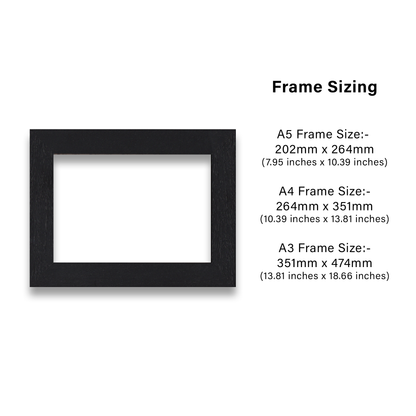 Frame Sizing

A5 Frame Size:-
202mm x 264mm
(7.95 inches x 10.39 inches)

A4 Frame Size:-
264mm x 351mm
(10.39 inches x 13.81 inches)

A3 Frame Size:-
351mm x 474mm
(13.81 inches x 18.66 inches)