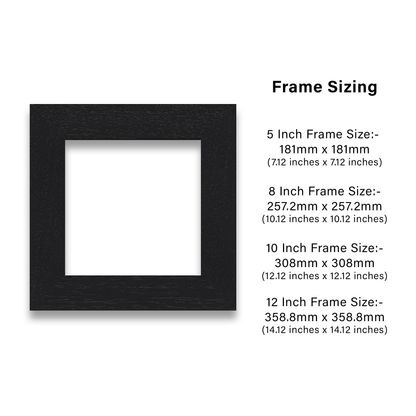 Frame Sizing

5 Inch Frame Size:-
181mm x 181mm
(7.12 inches x 7.12 inches)

8 Inch Frame Size:-
257.2mm x 257.2mm
(10.12 inches x 10.12 inches)

10 Inch Frame Size:-
308mm x 308mm
(12.12 inches x 12.12 inches)

12 Inch Frame Size:-
358.8mm x 358.8mm
(14.12 inches x 14.12 inches)